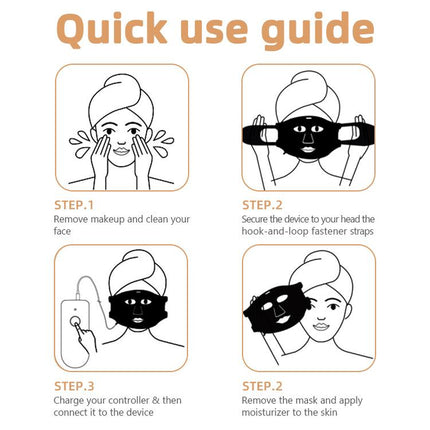 Quick use guide

STEP.1
Remove makeup and clean your face

STEP.2
Secure the device to your head the hook-and-loop fastener straps

STEP.3
Charge your controller & then connect it to the device

STEP.2
Remove the mask and apply moisturizer to the skin